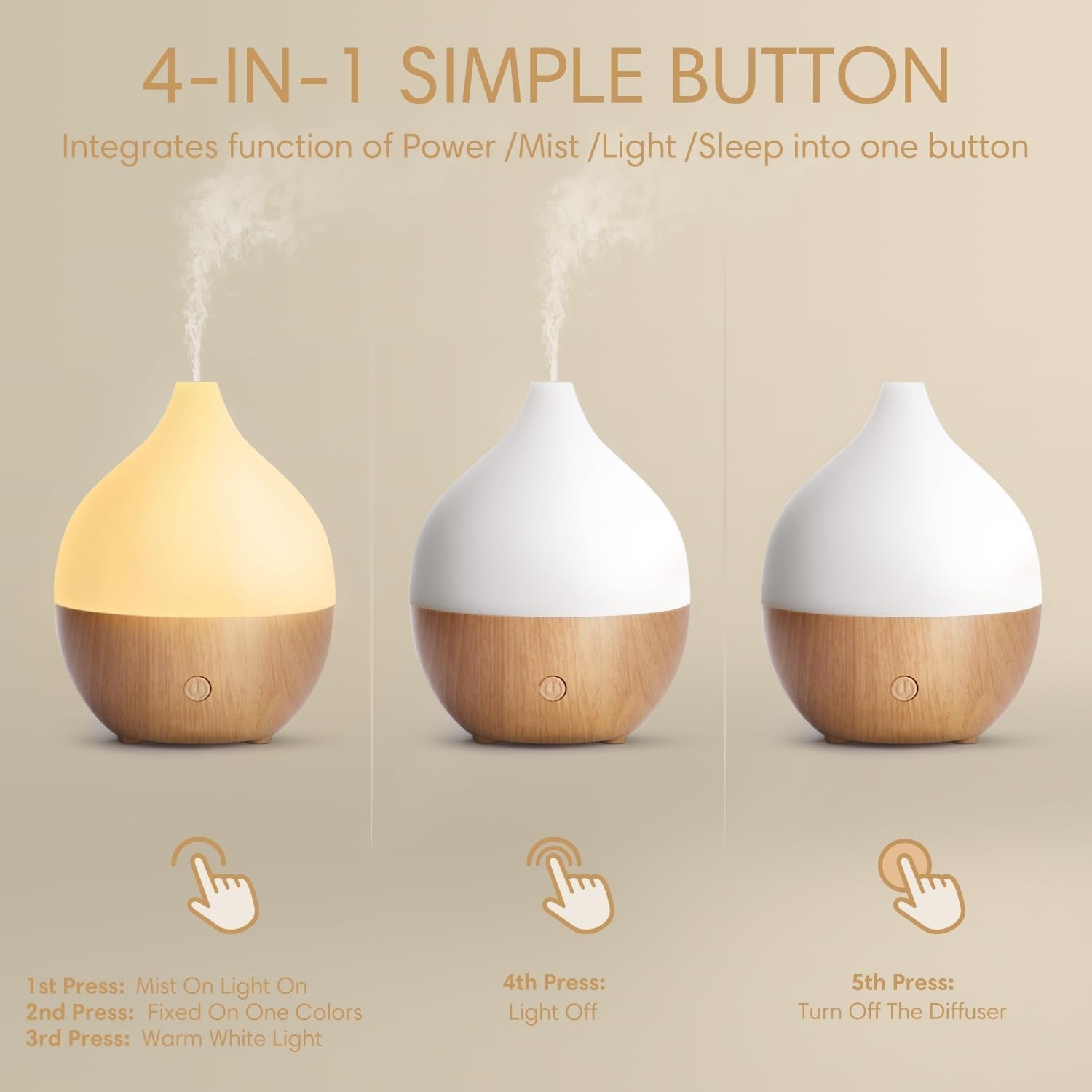 4-IN-1 SIMPLE BUTTON

Integrates function of Power /Mist /Light /Sleep into one button

1st Press: Mist On Light On
2nd Press: Fixed On One Colors
3rd Press: Warm White Light

4th Press:
Light Off

5th Press:
Turn Off The Diffuser